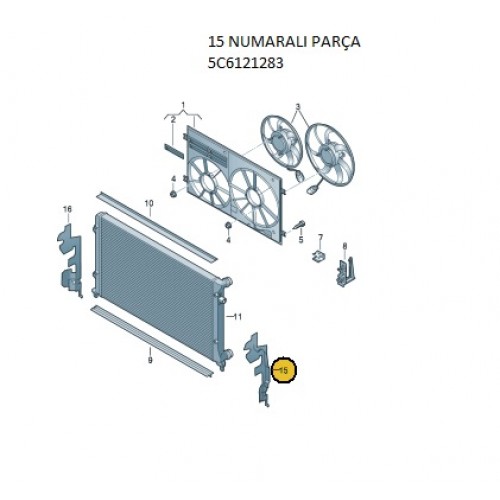 15 NUMARALI PARÇA
5C6121283

1
2
3
4
10
16
4
5
7
8
11
9
15